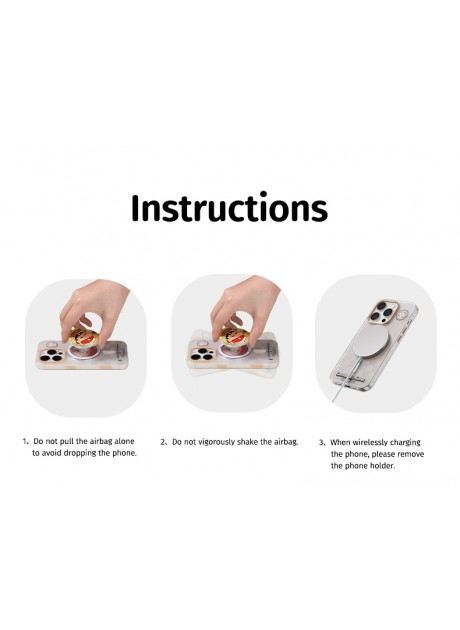 Instructions

1、Do not pull the airbag alone to avoid dropping the phone.

2、Do not vigorously shake the airbag.

3、When wirelessly charging the phone, please remove the phone holder.