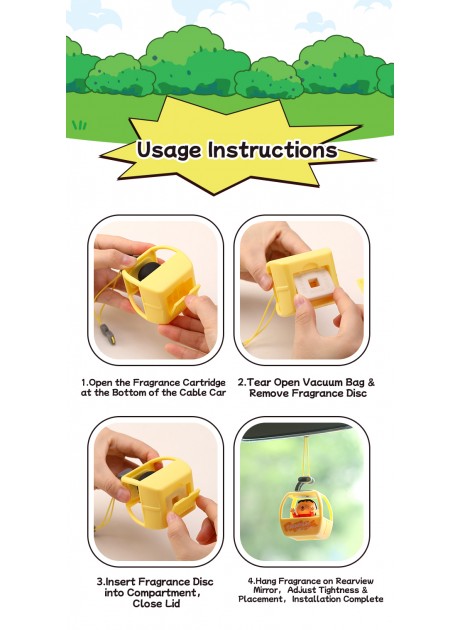 Usage Instructions

1.Open the Fragrance Cartridge at the Bottom of the Cable Car

2.Tear Open Vacuum Bag & Remove Fragrance Disc

3.Insert Fragrance Disc into Compartment, Close Lid

4.Hang Fragrance on Rearview Mirror, Adjust Tightness & Placement, Installation Complete